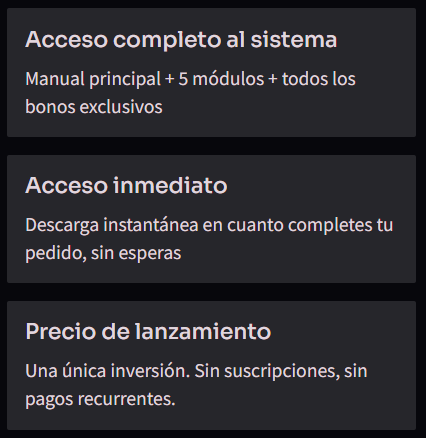 Acceso completo al sistema

Manual principal + 5 módulos + todos los bonos exclusivos

Acceso inmediato

Descarga instantánea en cuanto completes tu pedido, sin esperas

Precio de lanzamiento

Una única inversión. Sin suscripciones, sin pagos recurrentes.