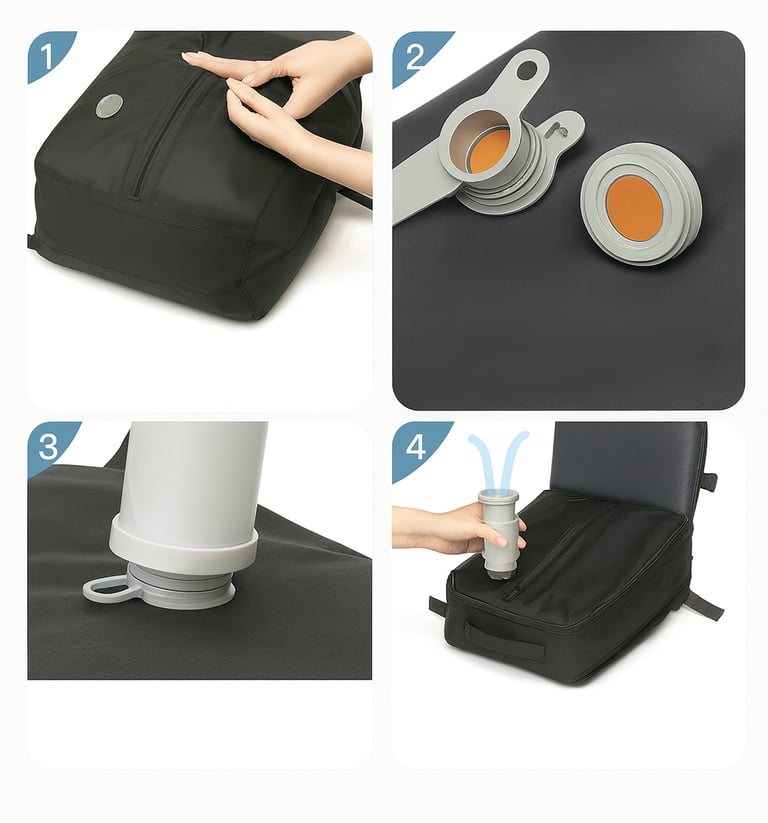 1
2
3
4