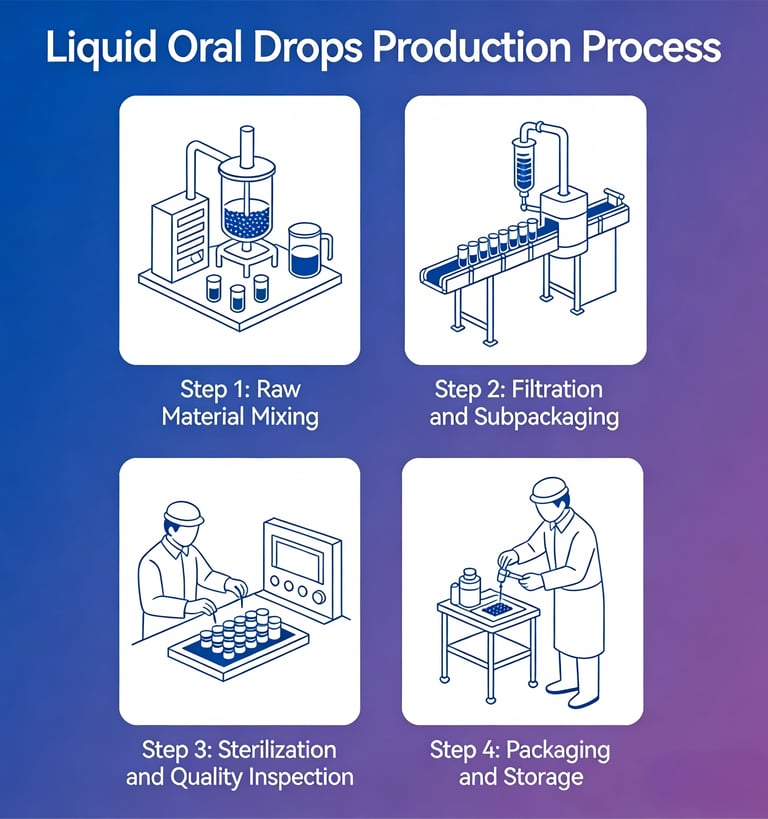 Liquid Oral Drops Production Process

Step 1: Raw Material Mixing

Step 2: Filtration and Subpackaging

Step 3: Sterilization and Quality Inspection

Step 4: Packaging and Storage