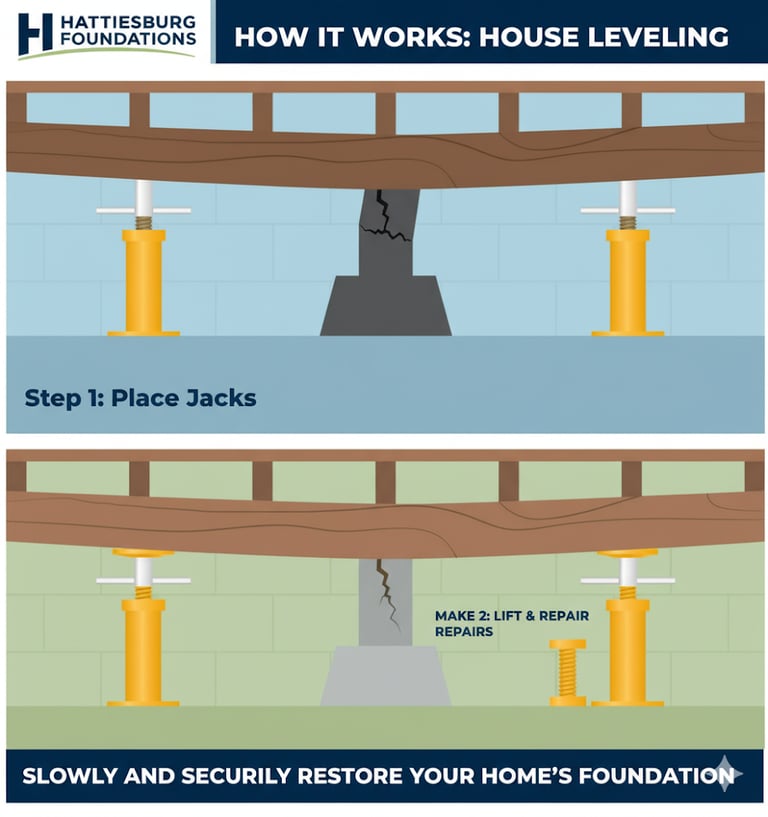 HATTIESBURG FOUNDATIONS

HOW IT WORKS: HOUSE LEVELING

Step 1: Place Jacks

MAKE 2: LIFT & REPAIR REPAIRS

SLOWLY AND SECURILY RESTORE YOUR HOME'S FOUNDATION