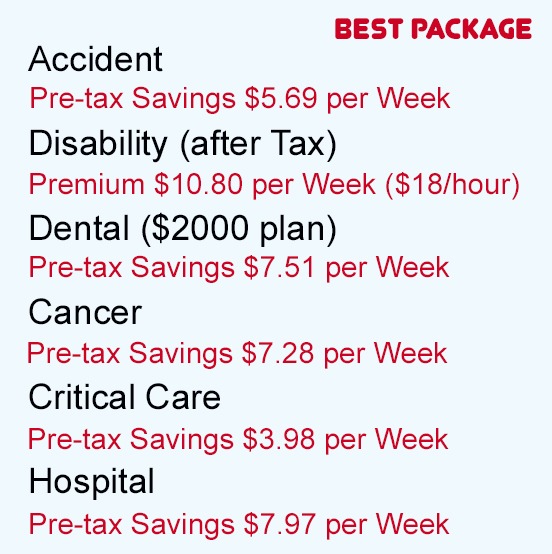 BEST PACKAGE

Accident

Pre-tax Savings $5.69 per Week

Disability (after Tax)

Premium $10.80 per Week ($18/hour)

Dental ($2000 plan)

Pre-tax Savings $7.51 per Week

Cancer

Pre-tax Savings $7.28 per Week

Critical Care

Pre-tax Savings $3.98 per Week

Hospital

Pre-tax Savings $7.97 per Week