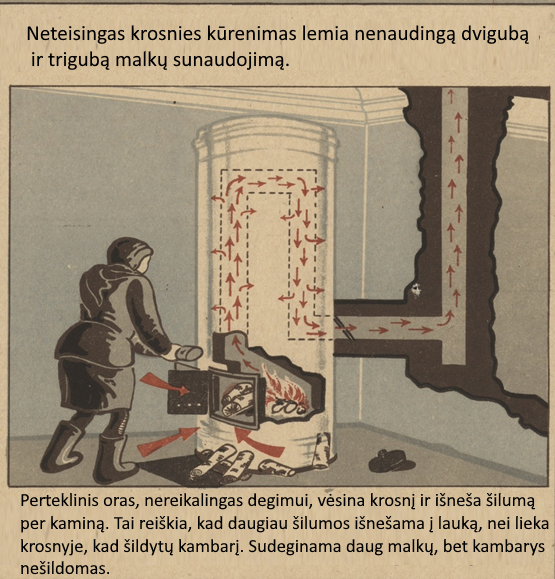 Neteisingas krosnies kūrenimas lemia nenaudingą dvigubą ir trigubą malkų sunaudojimą.

Perteklinis oras, nereikalingas degimui, vėsina krosnį ir išneša šilumą per kaminą. Tai reiškia, kad daugiau šilumos išnešama į lauką, nei lieka krosnyje, kad šildytų kambarį. Sudeginama daug malkų, bet kambarys nešildomas.