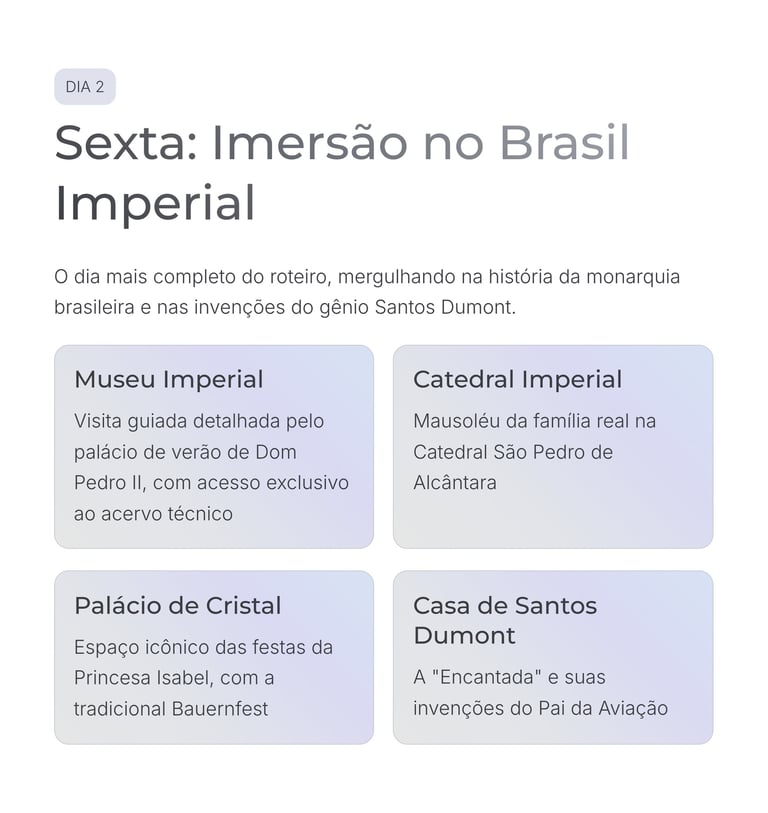 DIA 2

Sexta: Imersão no Brasil Imperial

O dia mais completo do roteiro, mergulhando na história da monarquia brasileira e nas invenções do gênio Santos Dumont.

Museu Imperial

Visita guiada detalhada pelo palácio de verão de Dom Pedro II, com acesso exclusivo ao acervo técnico

Catedral Imperial

Mausoléu da família real na Catedral São Pedro de Alcântara

Palácio de Cristal

Espaço icônico das festas da Princesa Isabel, com a tradicional Bauernfest

Casa de Santos Dumont

A "Encantada" e suas invenções do Pai da Aviação