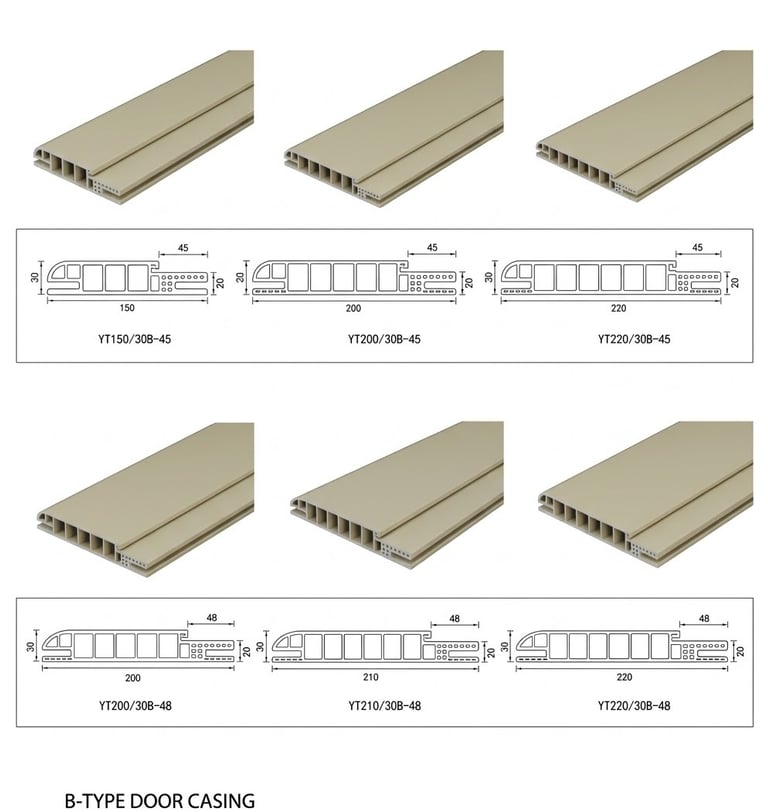 45
30
20
150
YT150/30B-45

45
30
20
200
YT200/30B-45

45
30
20
220
YT220/30B-45

48
30
20
200
YT200/30B-48

48
30
20
210
YT210/30B-48

48
30
20
220
YT220/30B-48

B-TYPE DOOR CASING