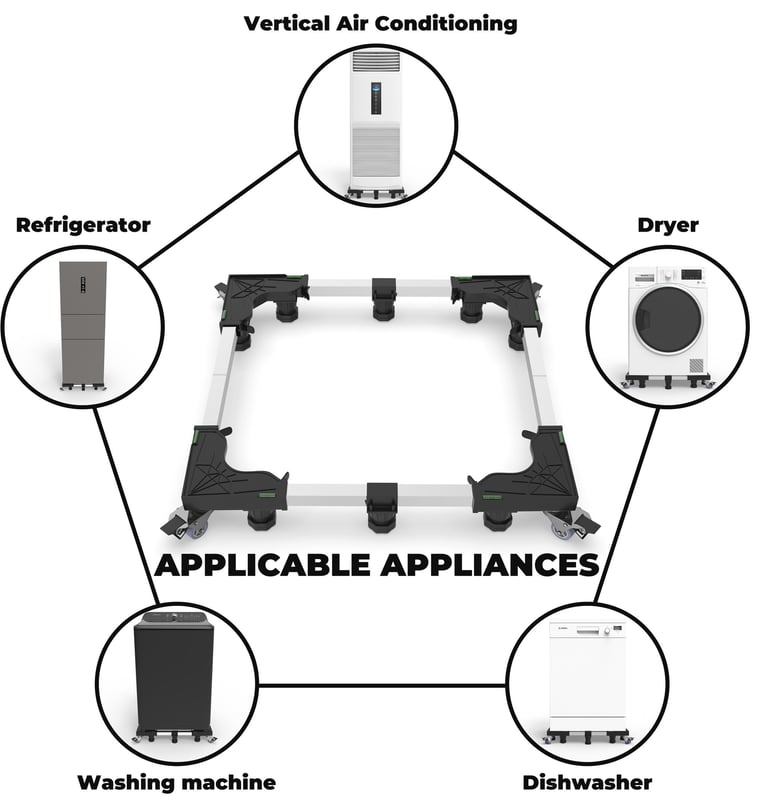 Vertical Air Conditioning

Refrigerator

Dryer

APPLICABLE APPLIANCES

Washing machine

Dishwasher