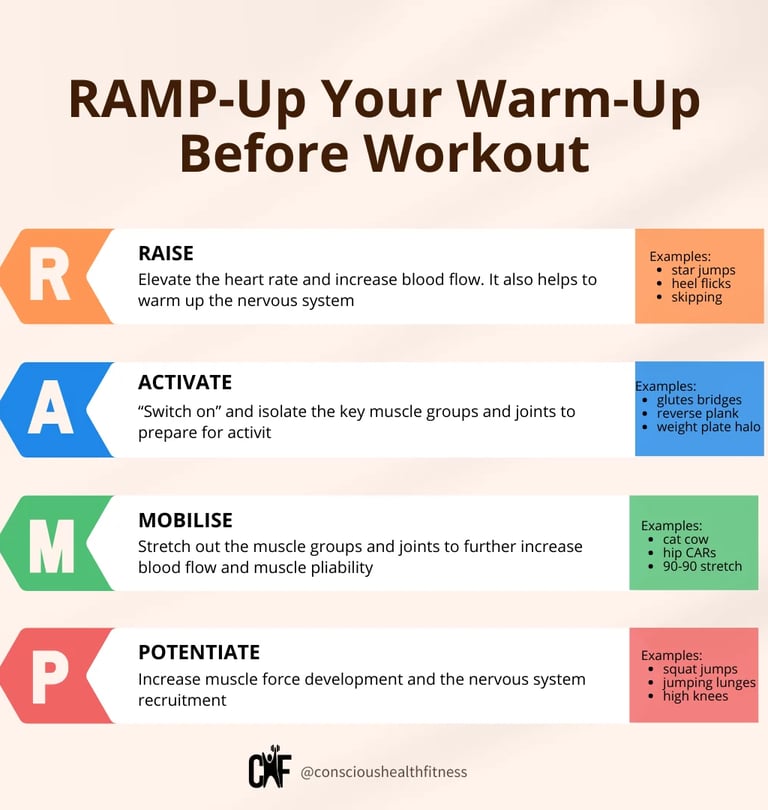 RAMP-Up Your Warm-Up Before Workout

R

RAISE

Elevate the heart rate and increase blood flow. It also helps to warm up the nervous system

Examples:
- star jumps
- heel flicks
- skipping

A

ACTIVATE

“Switch on” and isolate the key muscle groups and joints to prepare for activit

Examples:
- glutes bridges
- reverse plank
- weight plate halo

M

MOBILISE

Stretch out the muscle groups and joints to further increase blood flow and muscle pliability

Examples:
- cat cow
- hip CARs
- 90-90 stretch

P

POTENTIATE

Increase muscle force development and the nervous system recruitment

Examples:
- squat jumps
- jumping lunges
- high knees

CHF @conscioushealthfitness