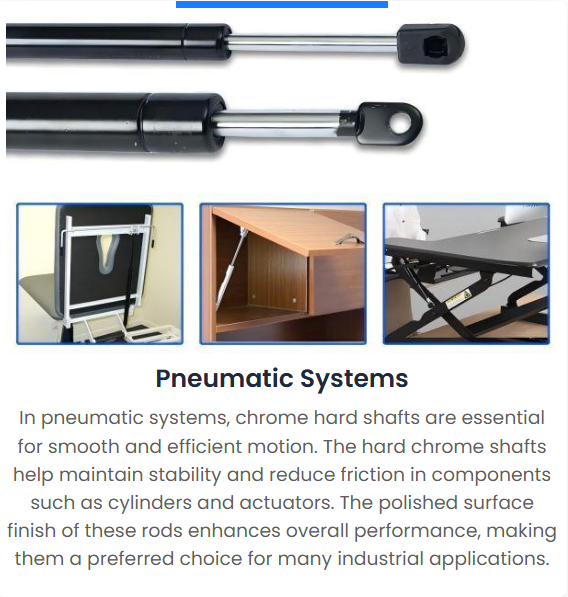 Pneumatic Systems

In pneumatic systems, chrome hard shafts are essential for smooth and efficient motion. The hard chrome shafts help maintain stability and reduce friction in components such as cylinders and actuators. The polished surface finish of these rods enhances overall performance, making them a preferred choice for many industrial applications.