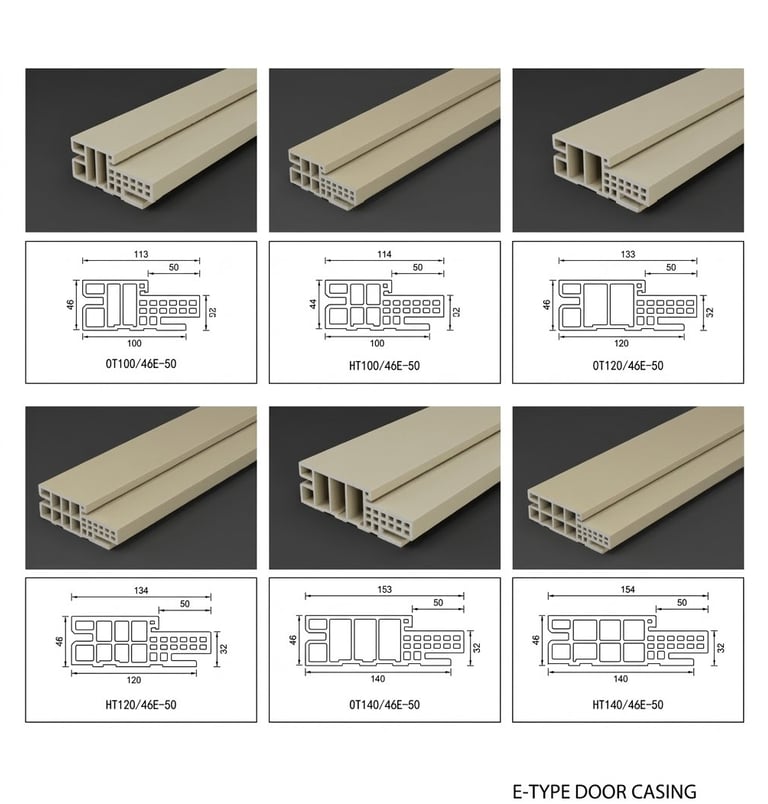 113
50
46
32
100
OT100/46E-50

114
50
44
32
100
HT100/46E-50

133
50
46
32
120
OT120/46E-50

134
50
46
32
120
HT120/46E-50

153
50
46
32
140
OT140/46E-50

154
50
46
32
140
HT140/46E-50

E-TYPE DOOR CASING