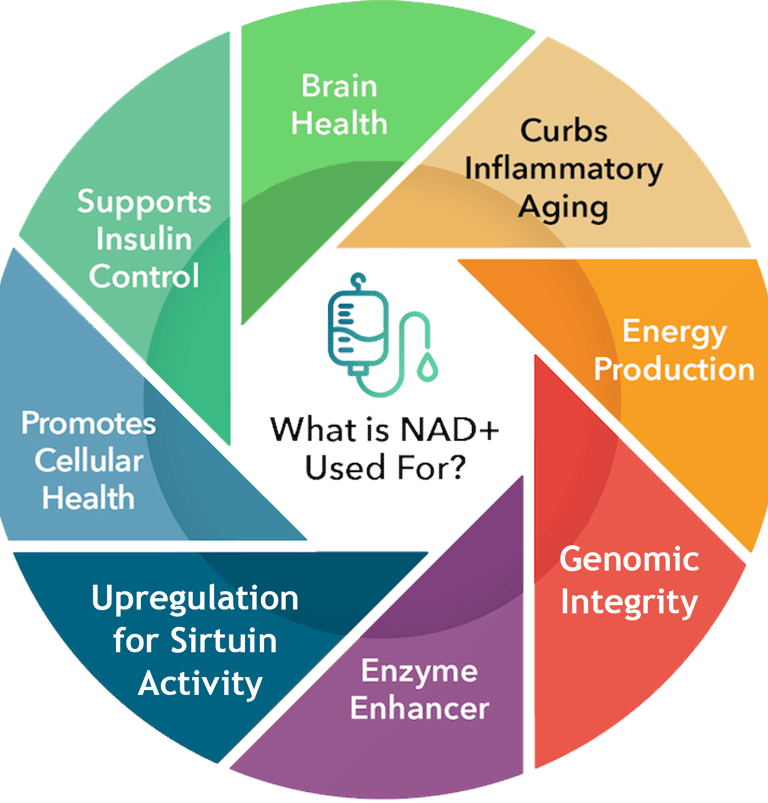 What is NAD+ Used For?

Brain Health

Curbs Inflammatory Aging

Energy Production

Genomic Integrity

Enzyme Enhancer

Upregulation for Sirtuin Activity

Promotes Cellular Health

Supports Insulin Control