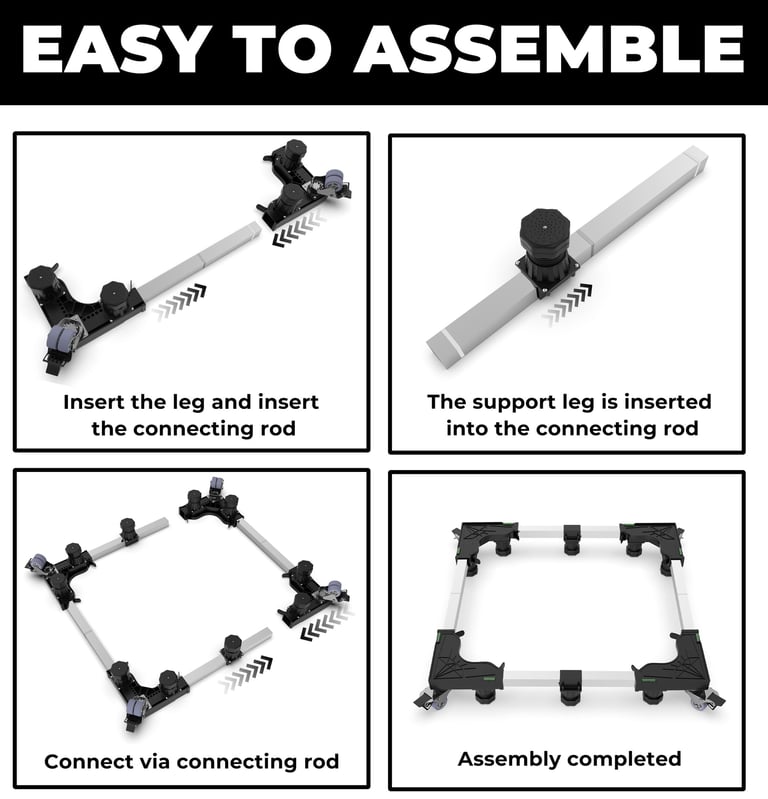 EASY TO ASSEMBLE

Insert the leg and insert the connecting rod

The support leg is inserted into the connecting rod

Connect via connecting rod

Assembly completed