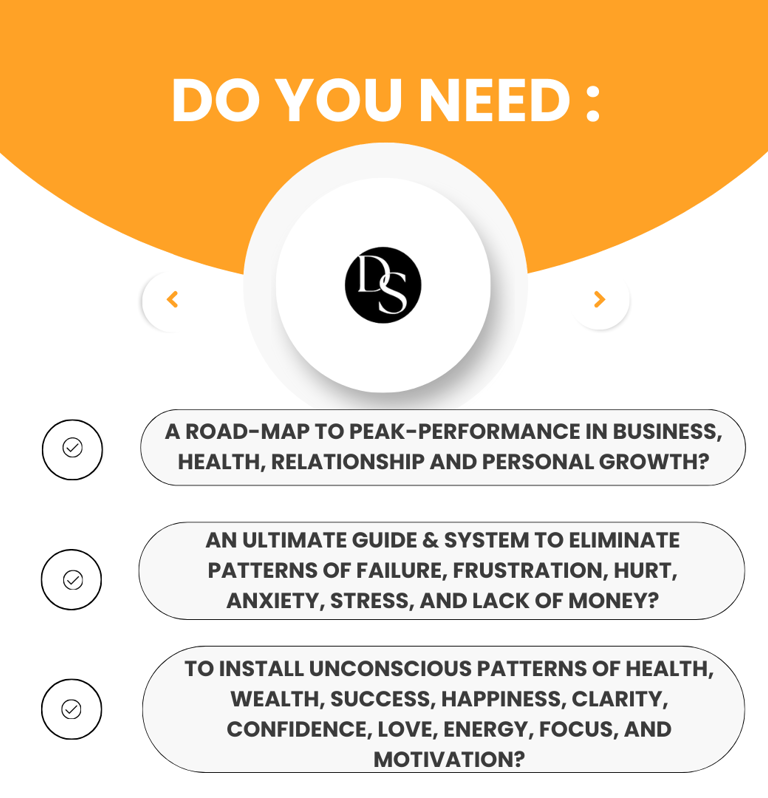 DO YOU NEED :

DS

A ROAD-MAP TO PEAK-PERFORMANCE IN BUSINESS, HEALTH, RELATIONSHIP AND PERSONAL GROWTH?

AN ULTIMATE GUIDE & SYSTEM TO ELIMINATE PATTERNS OF FAILURE, FRUSTRATION, HURT, ANXIETY, STRESS, AND LACK OF MONEY?

TO INSTALL UNCONSCIOUS PATTERNS OF HEALTH, WEALTH, SUCCESS, HAPPINESS, CLARITY, CONFIDENCE, LOVE, ENERGY, FOCUS, AND MOTIVATION?