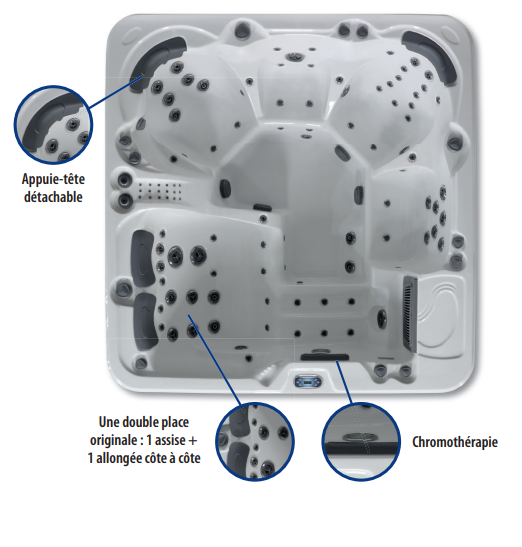 Appuie-tête détachable

Une double place originale : 1 assise + 1 allongée côte à côte

Chromothérapie