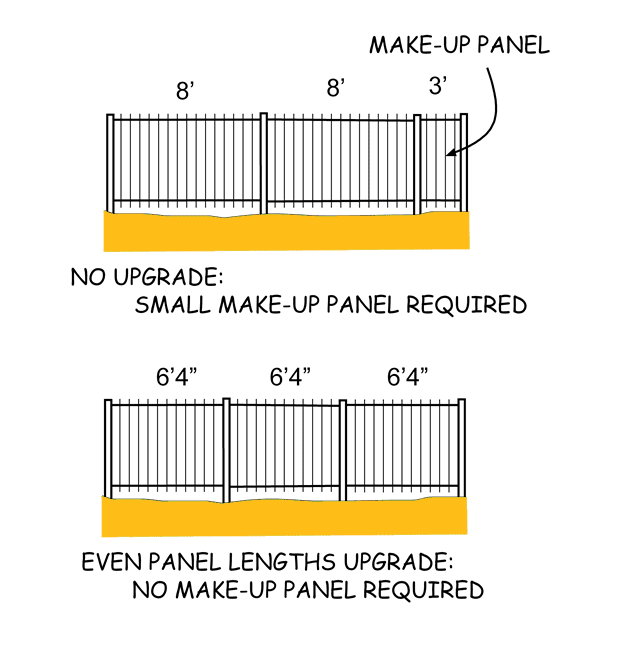 MAKE-UP PANEL

8’ 8’ 3’

NO UPGRADE:
SMALL MAKE-UP PANEL REQUIRED

6’4” 6’4” 6’4”

EVEN PANEL LENGTHS UPGRADE:
NO MAKE-UP PANEL REQUIRED