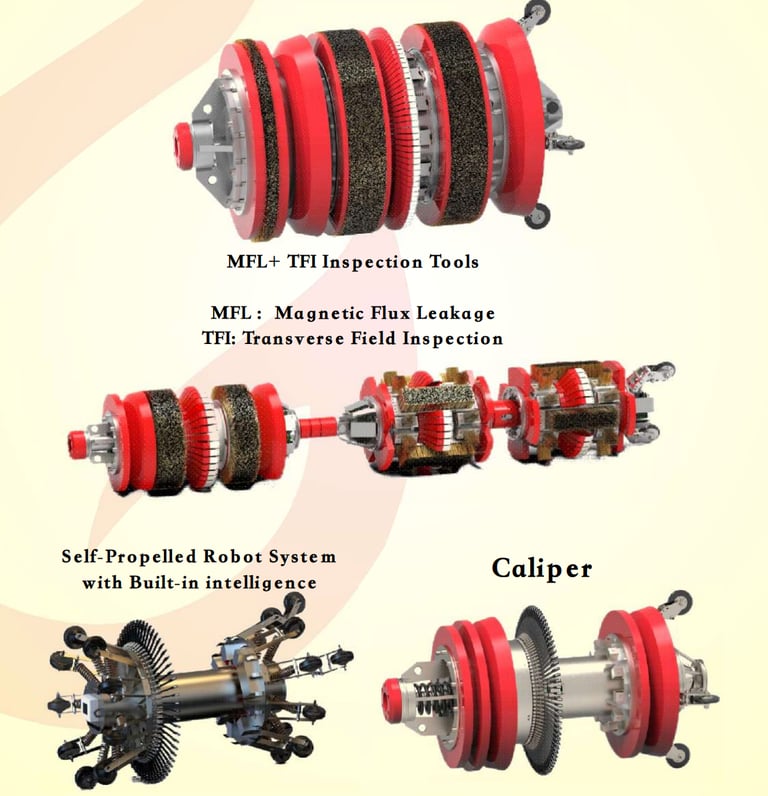 MFL+ TFI Inspection Tools

MFL : Magnetic Flux Leakage
TFI: Transverse Field Inspection

Self-Propelled Robot System with Built-in intelligence

Caliper