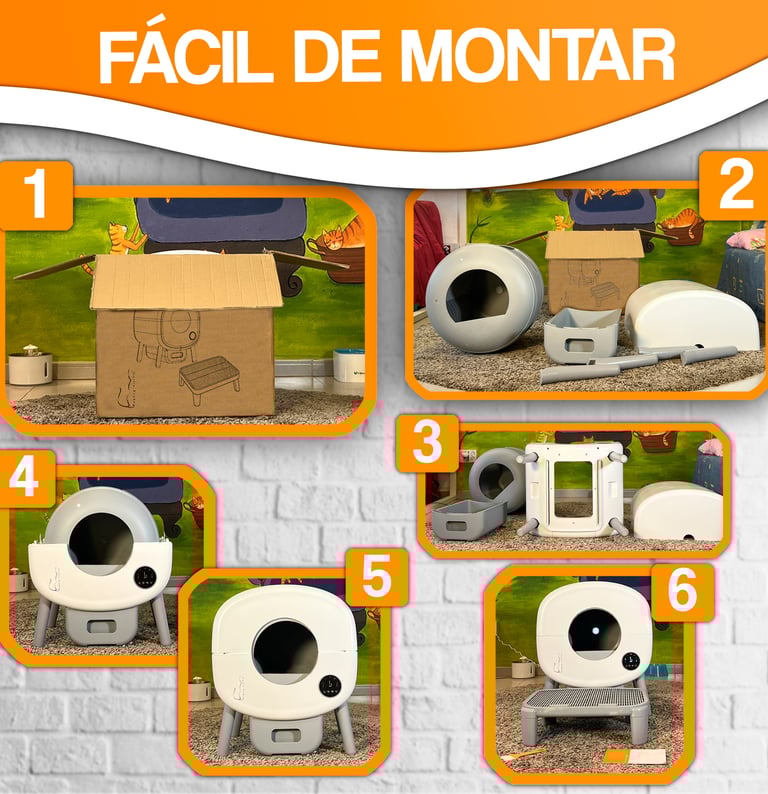 FÁCIL DE MONTAR

1

2

3

4

5

6