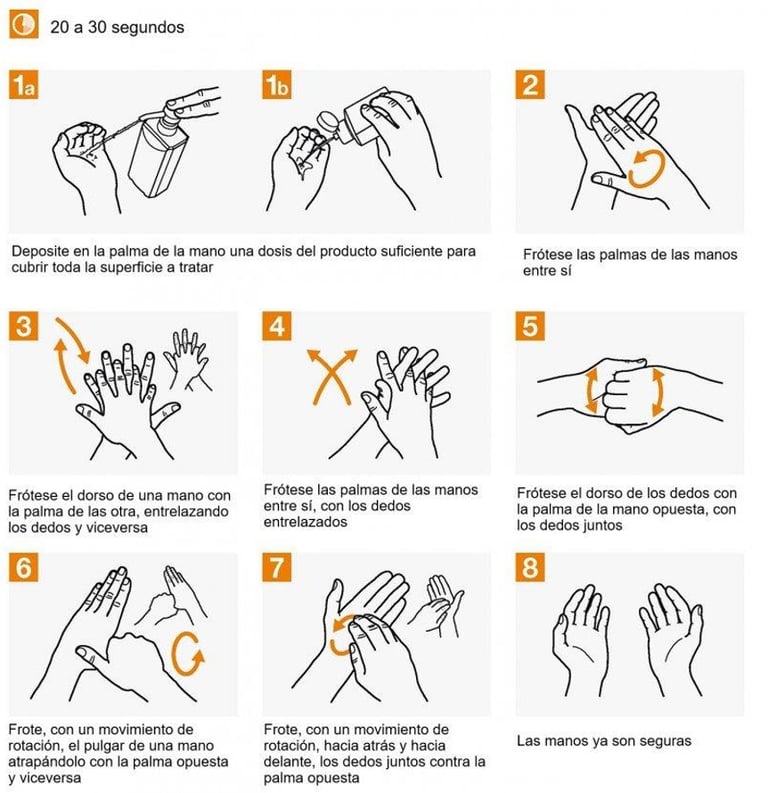 20 a 30 segundos

1a

1b

Deposite en la palma de la mano una dosis del producto suficiente para cubrir toda la superficie a tratar

2

Frótese las palmas de las manos entre sí

3

Frótese el dorso de una mano con la palma de las otra, entrelazando los dedos y viceversa

4

Frótese las palmas de las manos entre sí, con los dedos entrelazados

5

Frótese el dorso de los dedos con la palma de la mano opuesta, con los dedos juntos

6

Frote, con un movimiento de rotación, el pulgar de una mano atrapándolo con la palma opuesta y viceversa

7

Frote, con un movimiento de rotación, hacia atrás y hacia delante, los dedos juntos contra la palma opuesta

8

Las manos ya son seguras