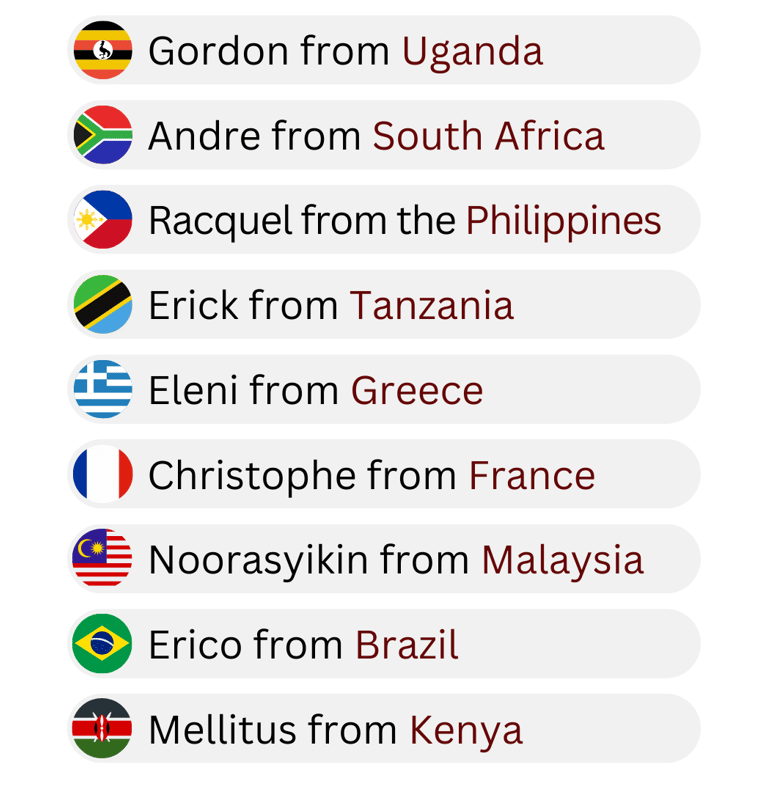 Gordon from Uganda

Andre from South Africa

Racquel from the Philippines

Erick from Tanzania

Eleni from Greece

Christophe from France

Noorasyikin from Malaysia

Erico from Brazil

Mellitus from Kenya