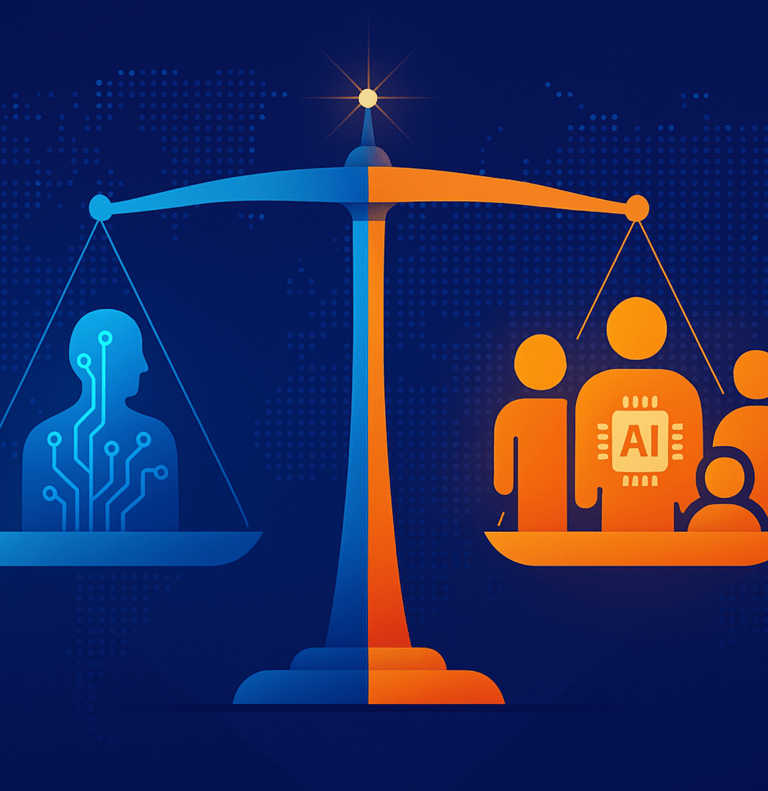 AI