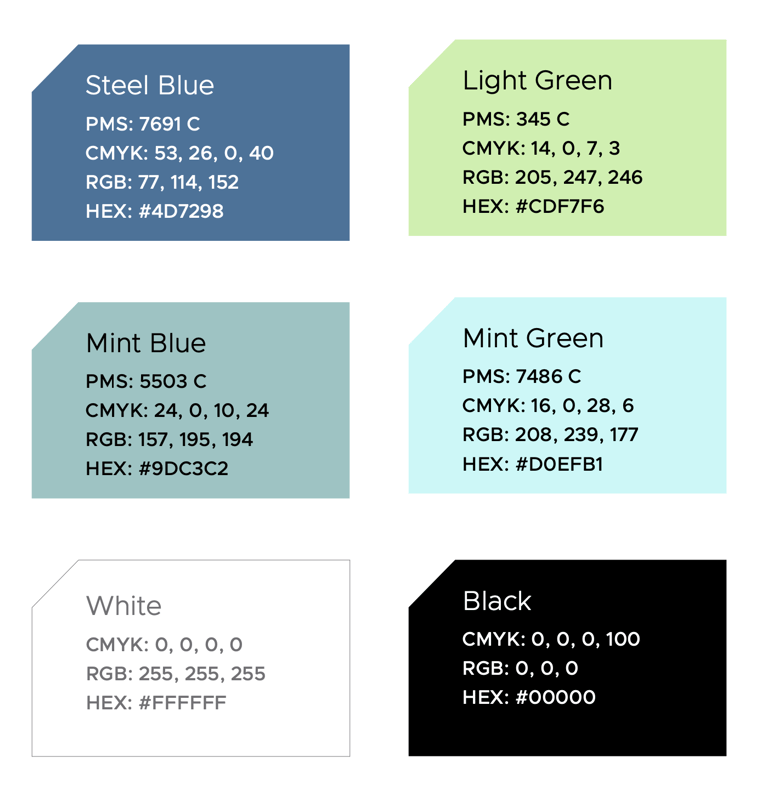 Steel Blue
PMS: 7691 C
CMYK: 53, 26, 0, 40
RGB: 77, 114, 152
HEX: #4D7298

Light Green
PMS: 345 C
CMYK: 14, 0, 7, 3
RGB: 205, 247, 246
HEX: #CDF7F6

Mint Blue
PMS: 5503 C
CMYK: 24, 0, 10, 24
RGB: 157, 195, 194
HEX: #9DC3C2

Mint Green
PMS: 7486 C
CMYK: 16, 0, 28, 6
RGB: 208, 239, 177
HEX: #D0EFB1

White
CMYK: 0, 0, 0, 0
RGB: 255, 255, 255
HEX: #FFFFFF

Black
CMYK: 0, 0, 0, 100
RGB: 0, 0, 0
HEX: #00000