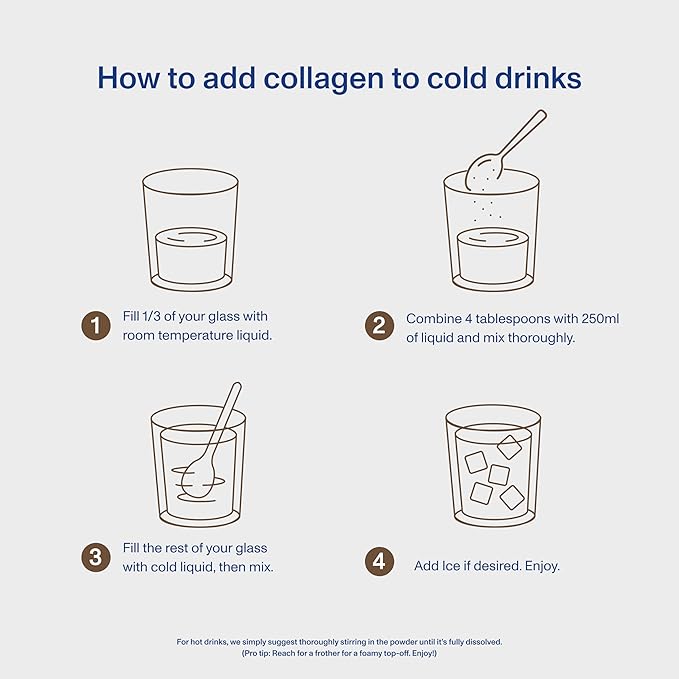 How to add collagen to cold drinks

1 Fill 1/3 of your glass with room temperature liquid.

2 Combine 4 tablespoons with 250ml of liquid and mix thoroughly.

3 Fill the rest of your glass with cold liquid, then mix.

4 Add Ice if desired. Enjoy.

For hot drinks, we simply suggest thoroughly stirring in the powder until it's fully dissolved. (Pro tip: Reach for a frother for a foamy top-off. Enjoy!)