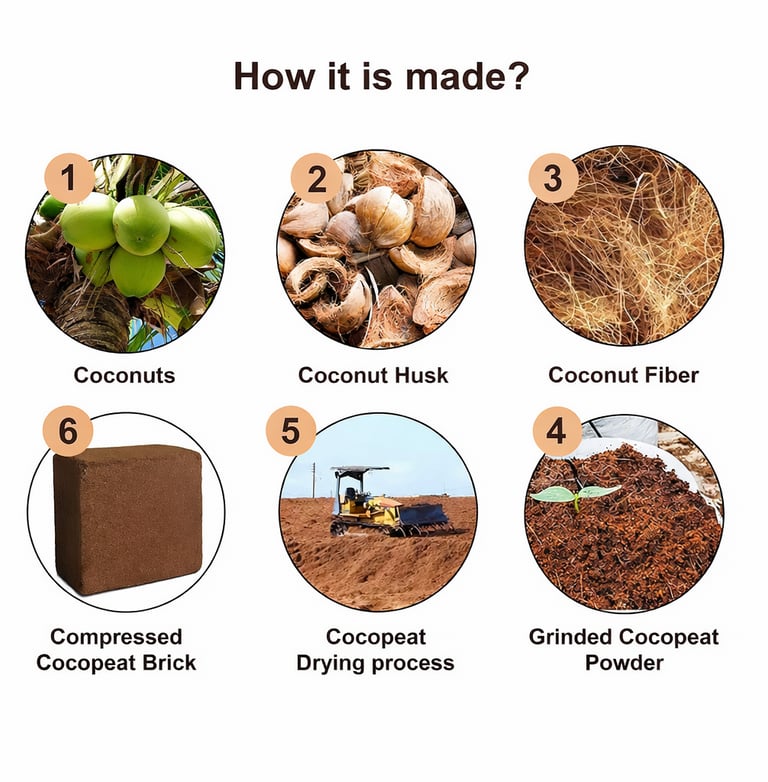 How it is made?

1
Coconuts

2
Coconut Husk

3
Coconut Fiber

6
Compressed Cocopeat Brick

5
Cocopeat Drying process

4
Grinded Cocopeat Powder