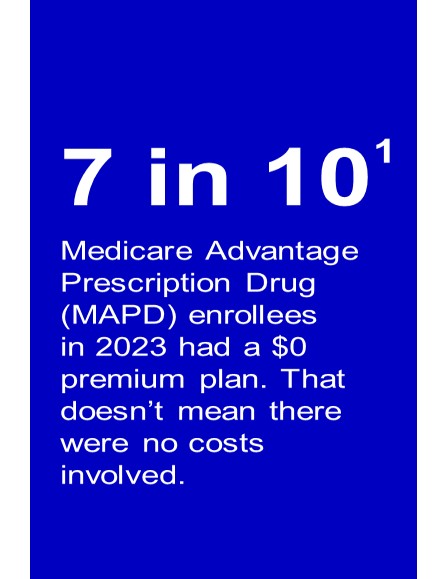 7 in 10$^{1}$

Medicare Advantage Prescription Drug (MAPD) enrollees in 2023 had a $0 premium plan. That doesn't mean there were no costs involved.