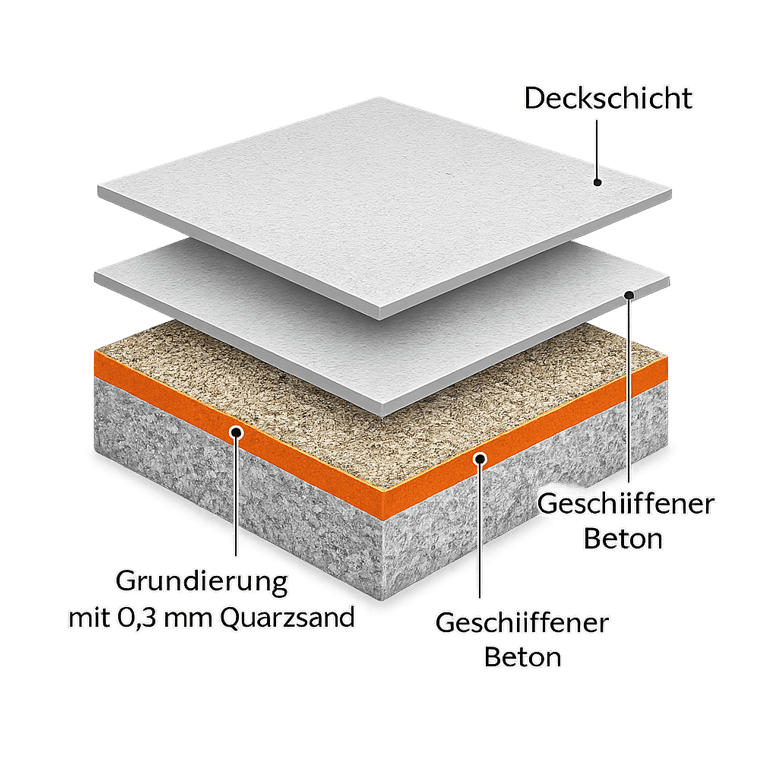 Deckschicht

Geschiiffener Beton

Grundierung mit 0,3 mm Quarzsand

Geschiiffener Beton