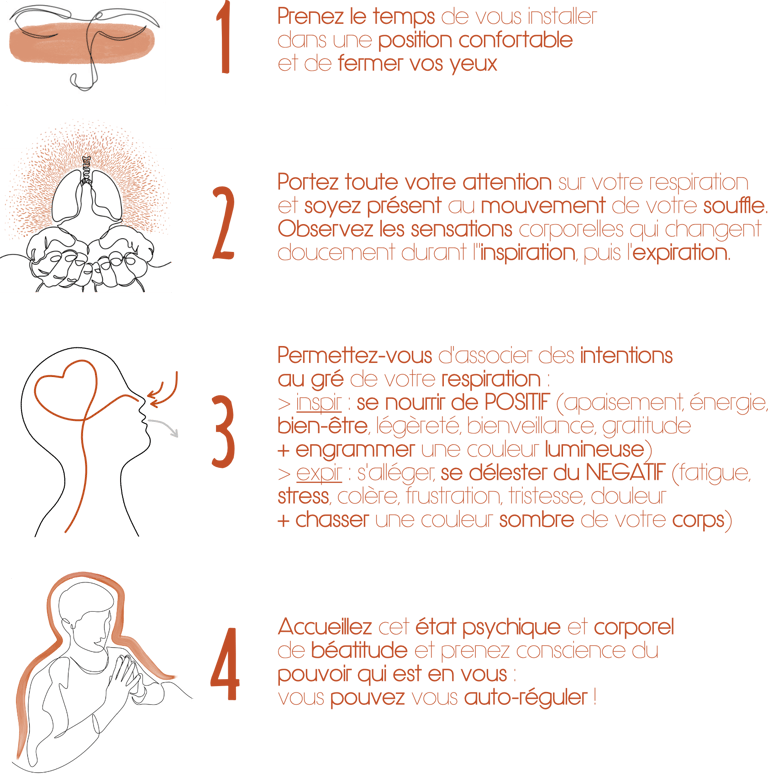 1

Prenez le temps de vous installer dans une position confortable et de fermer vos yeux

2

Portez toute votre attention sur votre respiration et soyez présent au mouvement de votre souffle. Observez les sensations corporelles qui changent doucement durant l'inspiration, puis l'expiration.

3

Permettez-vous d'associer des intentions au gré de votre respiration :
> inspir : se nourrir de POSITIF (apaisement, énergie, bien-être, légèreté, bienveillance, gratitude + engrammer une couleur lumineuse)
> expir : s'alléger, se délester du NEGATIF (fatigue, stress, colère, frustration, tristesse, douleur + chasser une couleur sombre de votre corps)

4

Accueillez cet état psychique et corporel de béatitude et prenez conscience du pouvoir qui est en vous :
vous pouvez vous auto-réguler !