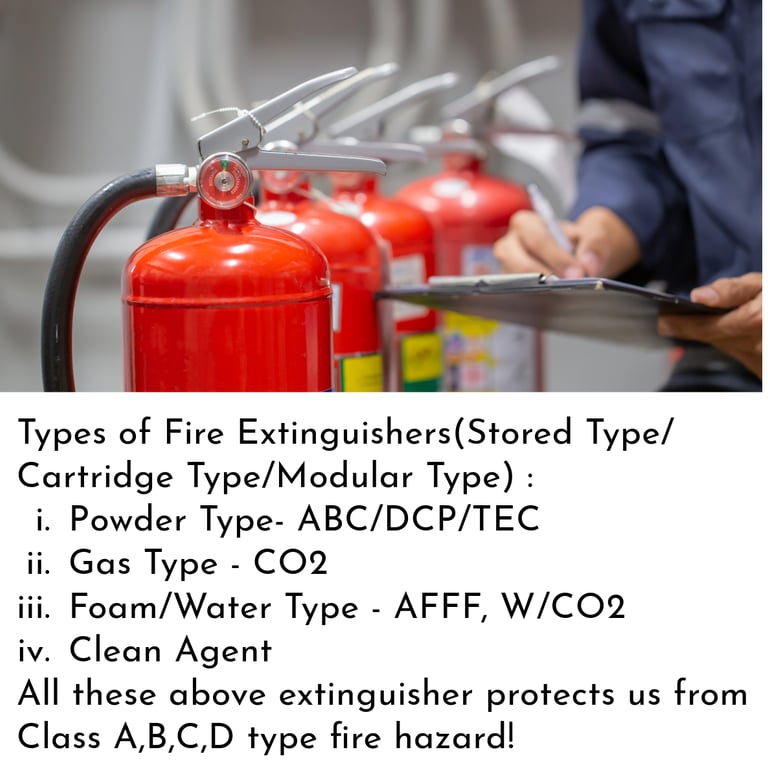 Types of Fire Extinguishers(Stored Type/ Cartridge Type/Modular Type) :
i. Powder Type- ABC/DCP/TEC
ii. Gas Type - CO2
iii. Foam/Water Type - AFFF, W/CO2
iv. Clean Agent
All these above extinguisher protects us from Class A,B,C,D type fire hazard!