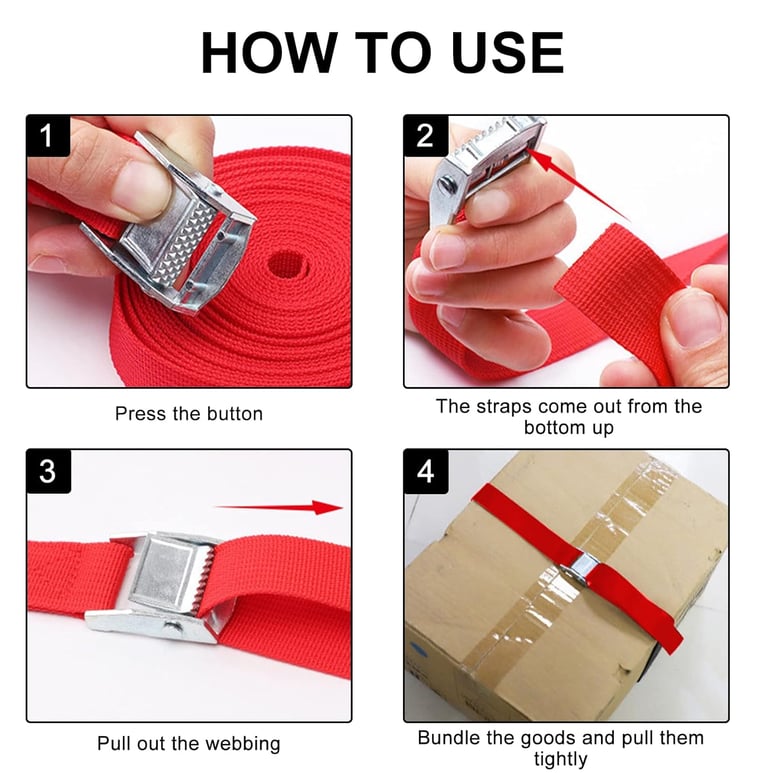 HOW TO USE

1

Press the button

2

The straps come out from the bottom up

3

Pull out the webbing

4

Bundle the goods and pull them tightly