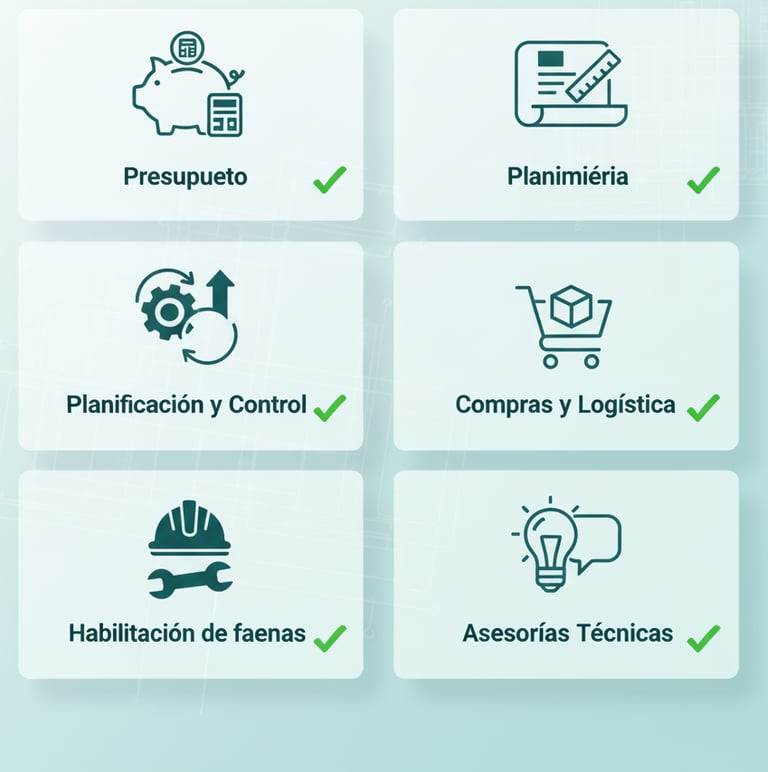 Presupueto ✓

Planimiéria ✓

Planificación y Control ✓

Compras y Logística ✓

Habilitación de faenas ✓

Asesorías Técnicas ✓