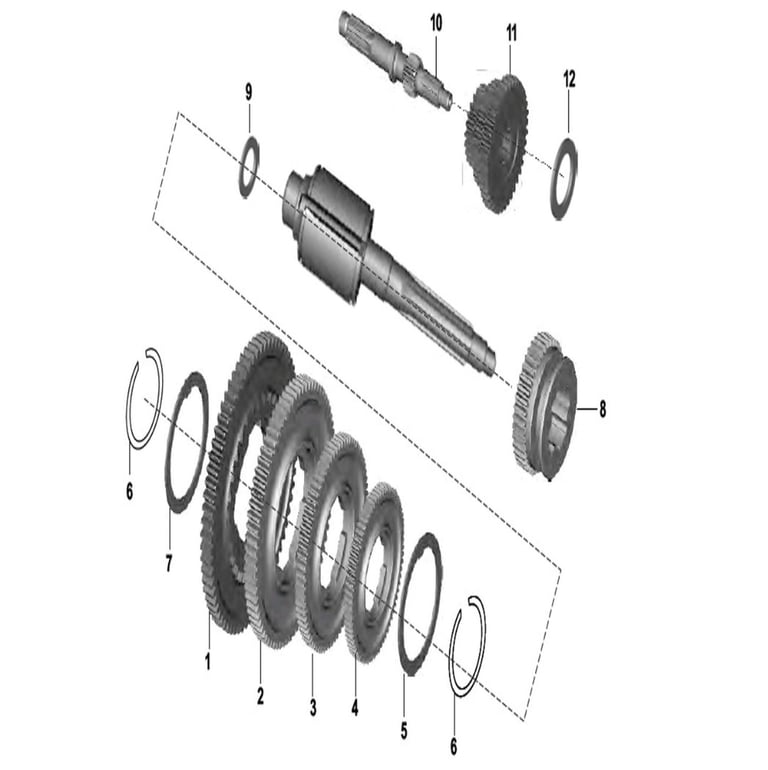 10
11
12
9
8
6
7
1
2
3
4
5
6