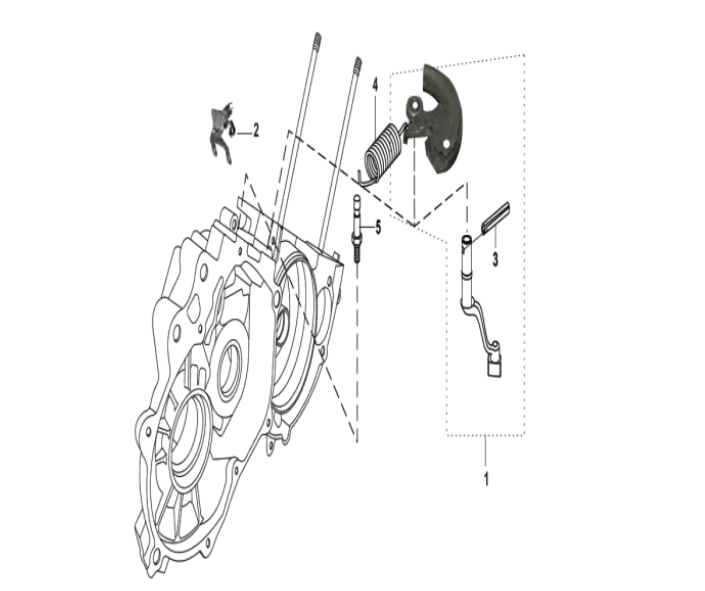 4
2
5
3
1