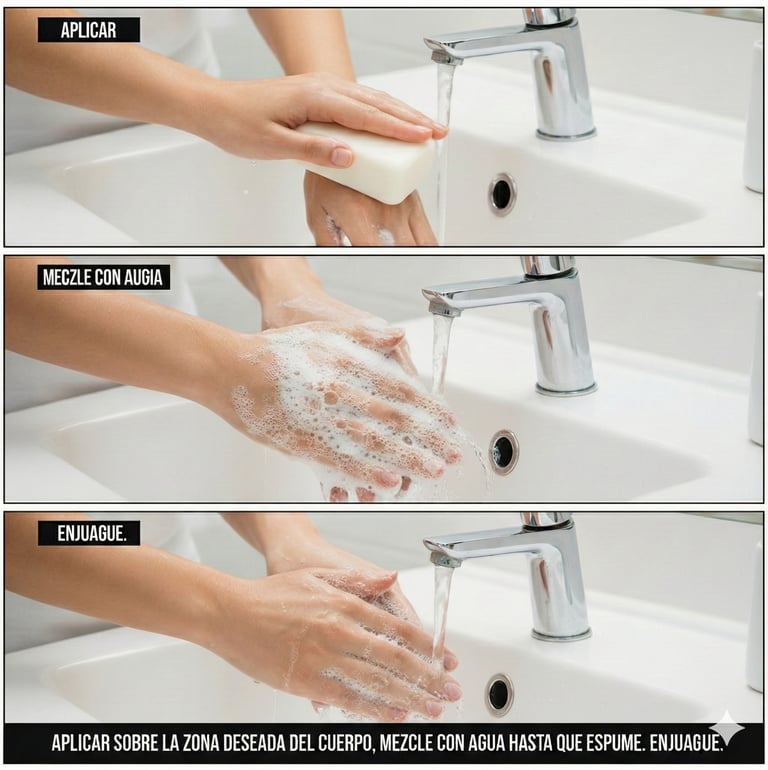 APLICAR

MECZLE CON AUGIA

ENJUAGUE.

APLICAR SOBRE LA ZONA DESEADA DEL CUERPO, MEZCLE CON AGUA HASTA QUE ESPUME. ENJUAGUE.