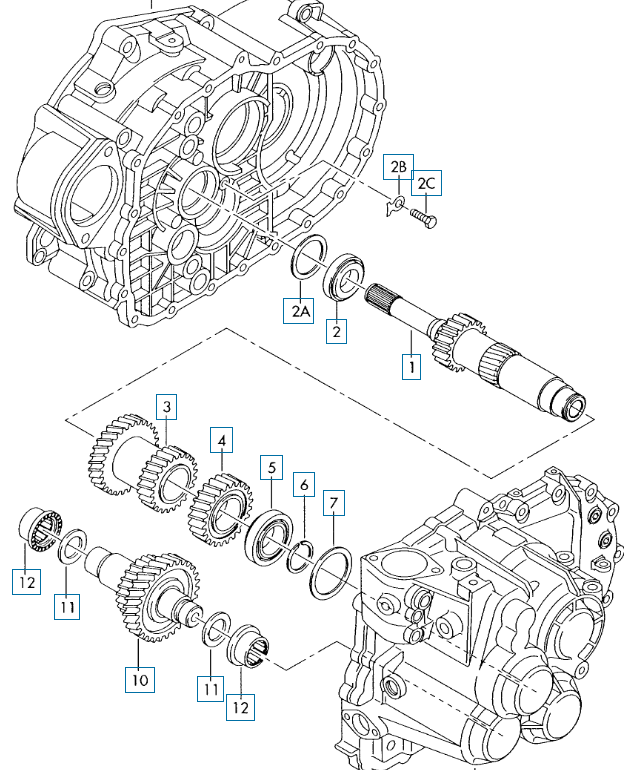 2B
2C
2A
2
1
3
4
5
6
7
12
11
10
11
12