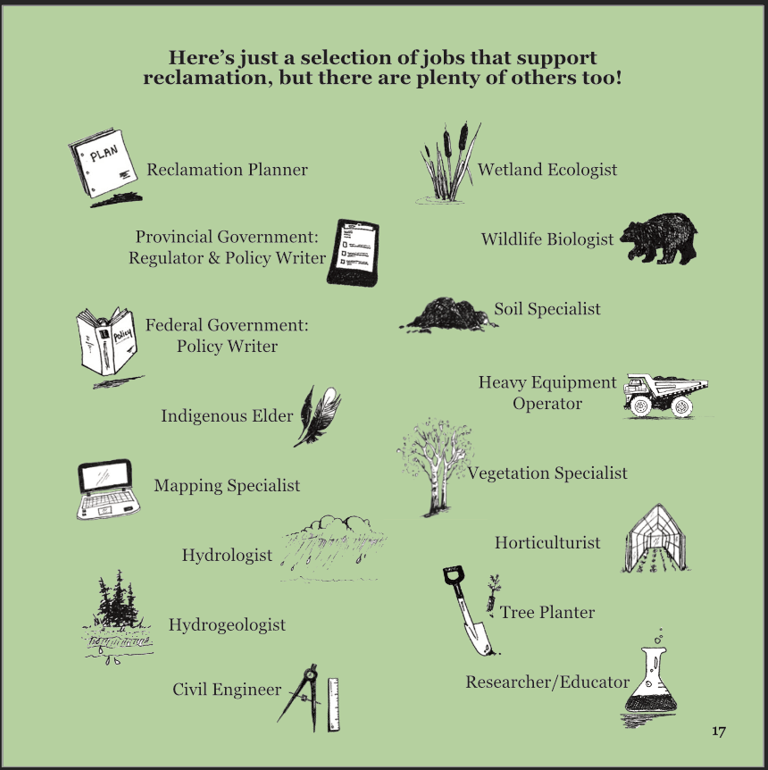 Here's just a selection of jobs that support reclamation, but there are plenty of others too!

PLAN

Reclamation Planner

Provincial Government: Regulator & Policy Writer

Policy

Federal Government: Policy Writer

Indigenous Elder

Mapping Specialist

Hydrologist

Hydrogeologist

Civil Engineer

Wetland Ecologist

Wildlife Biologist

Soil Specialist

Heavy Equipment Operator

Vegetation Specialist

Horticulturist

Tree Planter

Researcher/Educator

17