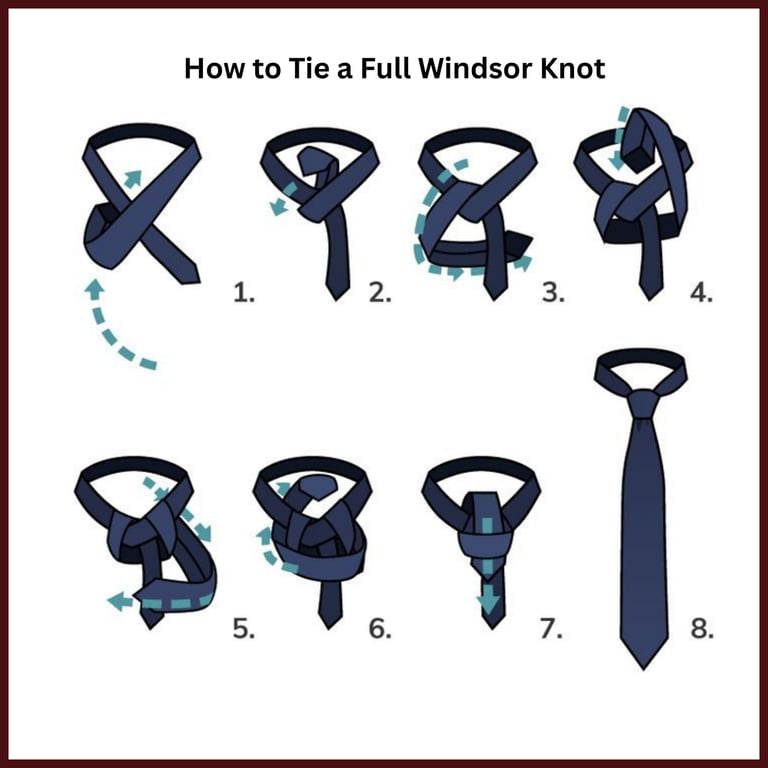 How to Tie a Full Windsor Knot

1.

2.

3.

4.

5.

6.

7.

8.