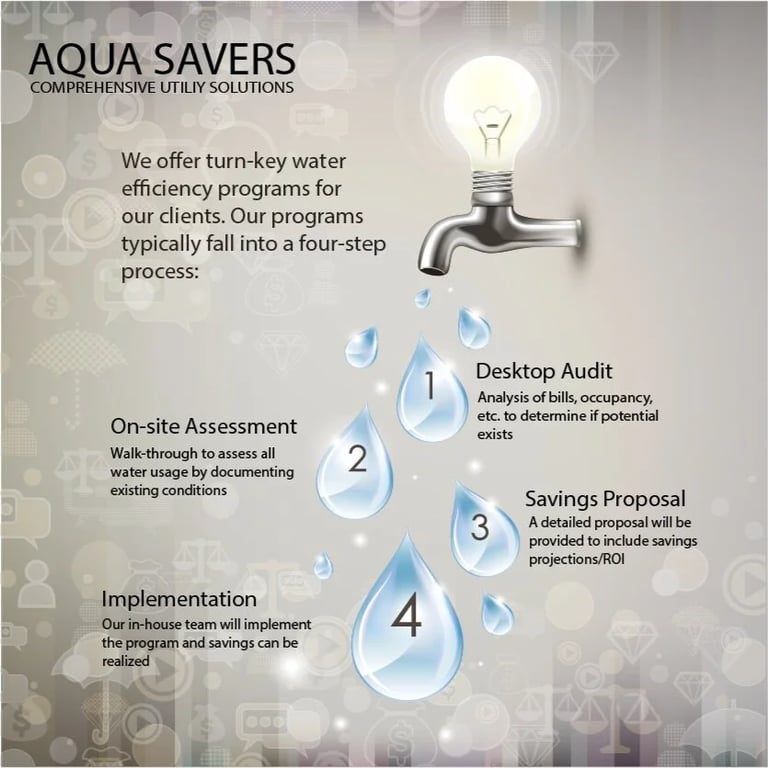 AQUA SAVERS
COMPREHENSIVE UTILIY SOLUTIONS

We offer turn-key water efficiency programs for our clients. Our programs typically fall into a four-step process:

1
Desktop Audit
Analysis of bills, occupancy, etc. to determine if potential exists

2
On-site Assessment
Walk-through to assess all water usage by documenting existing conditions

3
Savings Proposal
A detailed proposal will be provided to include savings projections/ROI

4
Implementation
Our in-house team will implement the program and savings can be realized