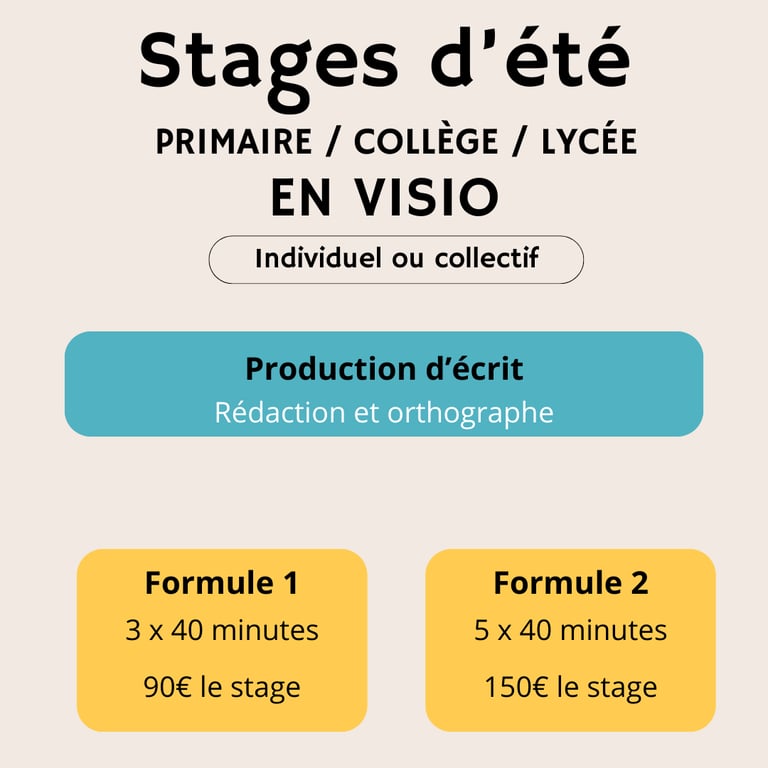 Stages d'été

PRIMAIRE / COLLÈGE / LYCÉE

EN VISIO

Individuel ou collectif

Production d'écrit

Rédaction et orthographe

Formule 1

3 x 40 minutes

90€ le stage

Formule 2

5 x 40 minutes

150€ le stage