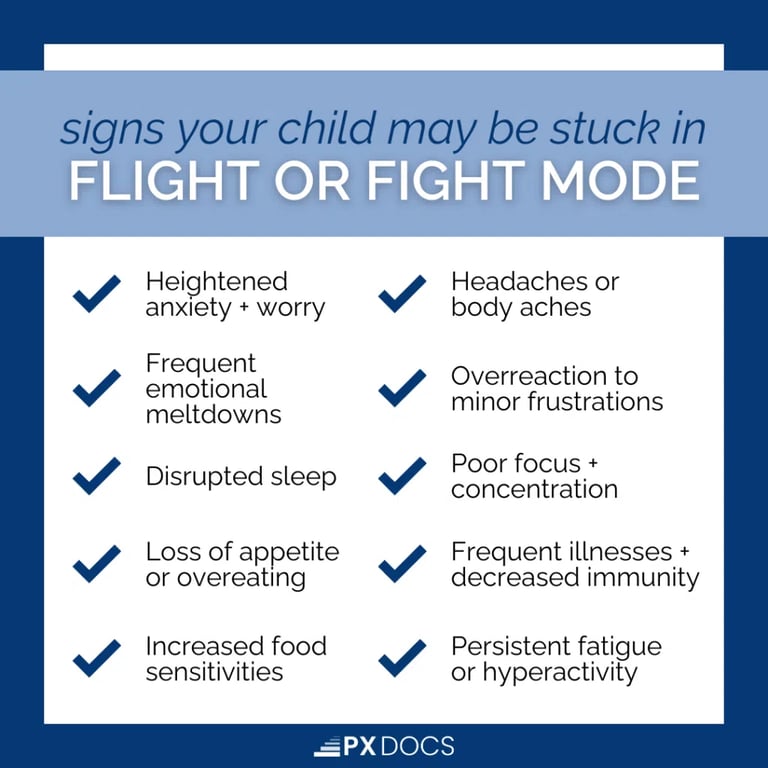 signs your child may be stuck in
FLIGHT OR FIGHT MODE

Heightened anxiety + worry

Frequent emotional meltdowns

Disrupted sleep

Loss of appetite or overeating

Increased food sensitivities

Headaches or body aches

Overreaction to minor frustrations

Poor focus + concentration

Frequent illnesses + decreased immunity

Persistent fatigue or hyperactivity

PX DOCS