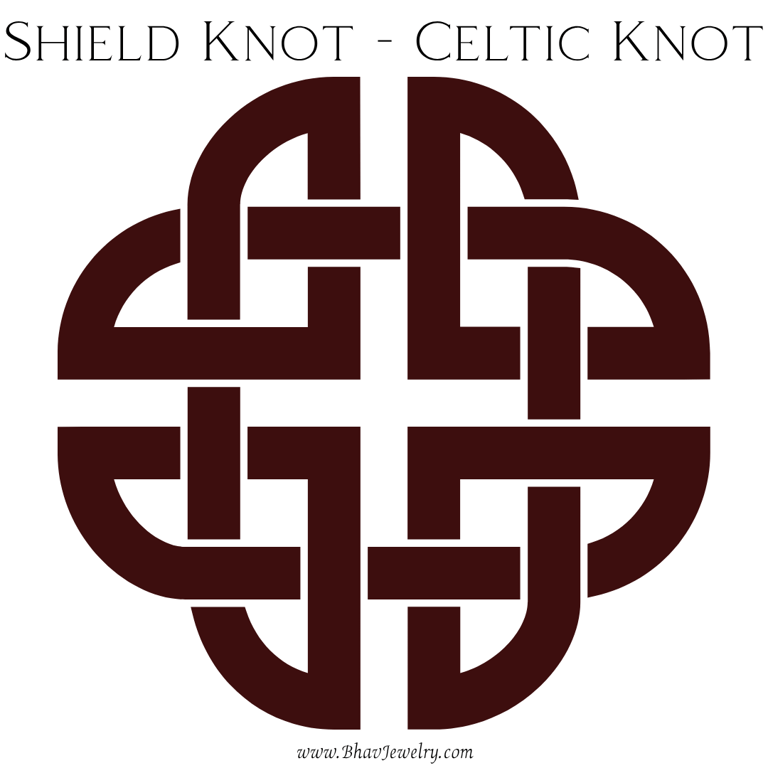 Shield Knot - Celtic Knot

www.BhavJewelry.com