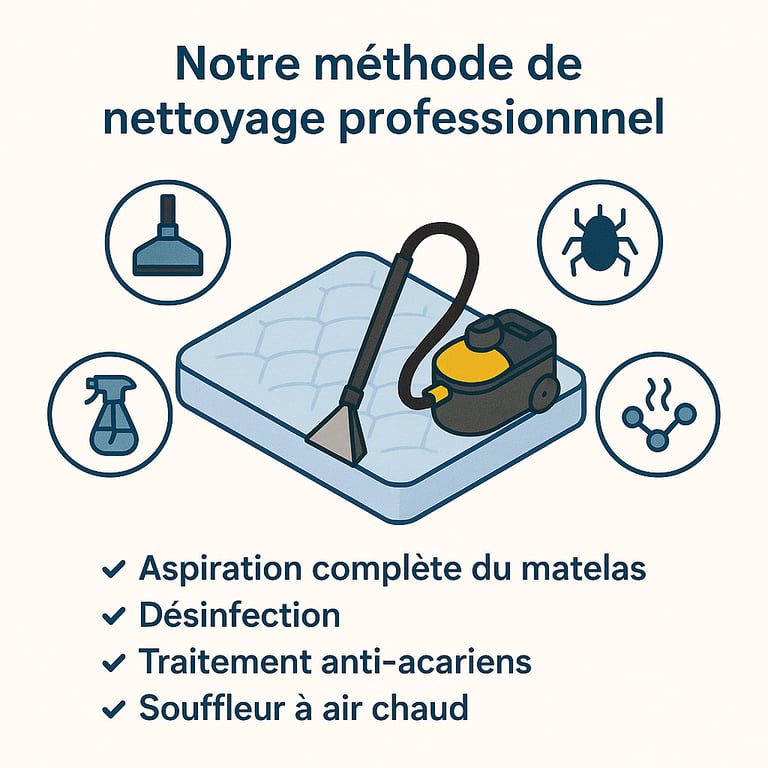 Notre méthode de nettoyage professionnnel

✓ Aspiration complète du matelas
✓ Désinfection
✓ Traitement anti-acariens
✓ Souffleur à air chaud