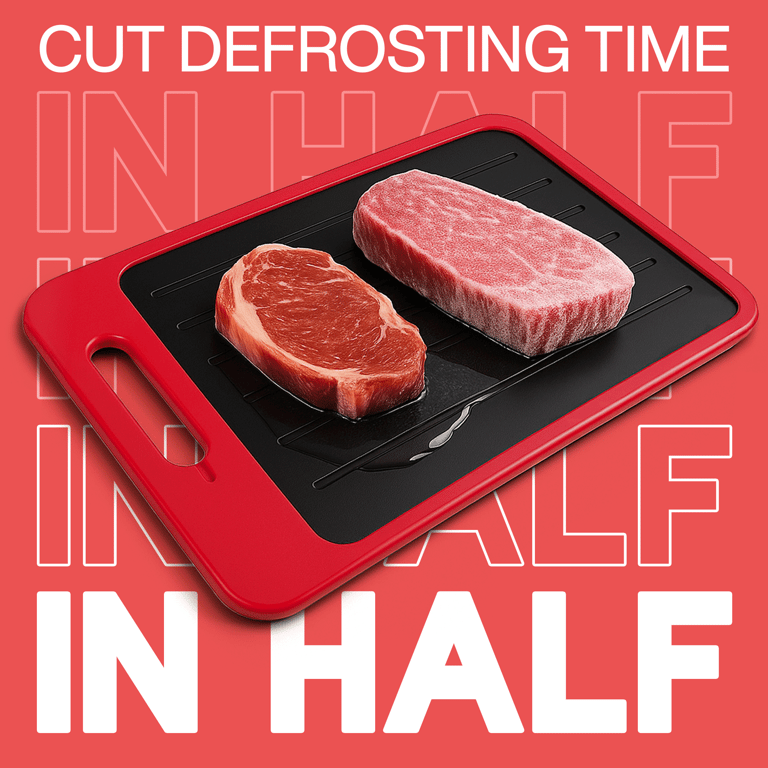 CUT DEFROSTING TIME

IN HALF

IN HALF

IN HALF

IN HALF