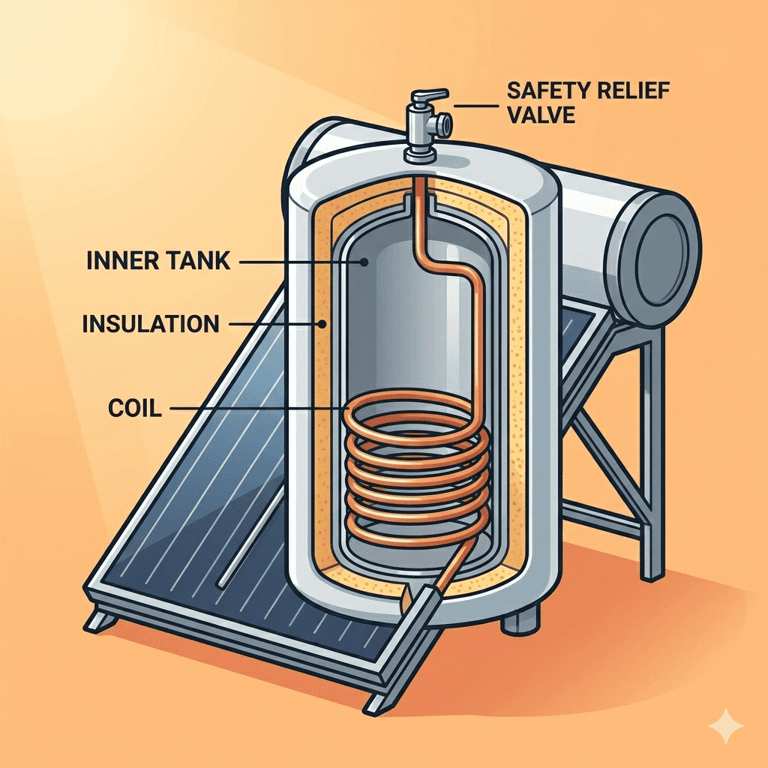 SAFETY RELIEF VALVE

INNER TANK

INSULATION

COIL