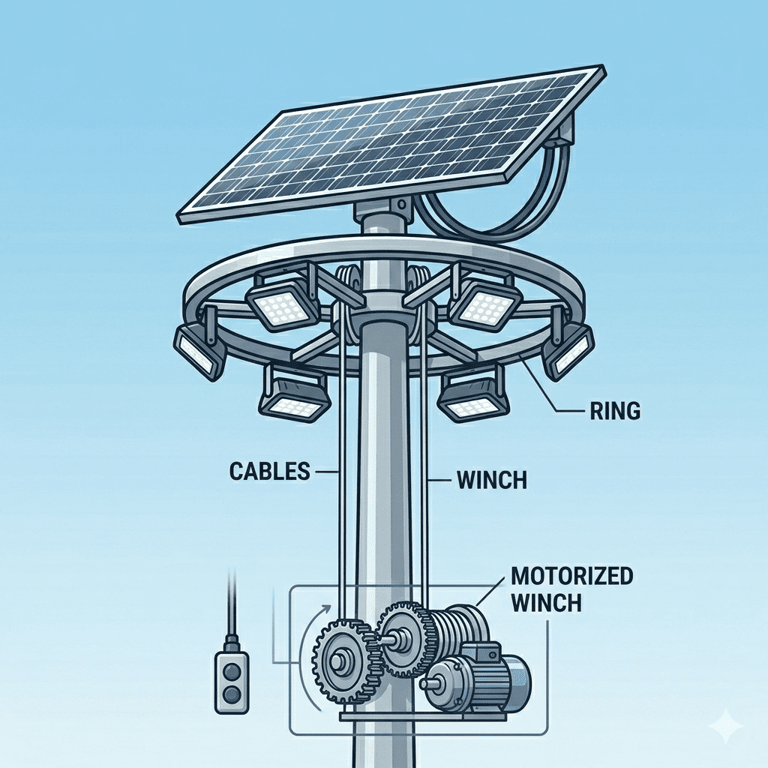 RING

CABLES

WINCH

MOTORIZED WINCH