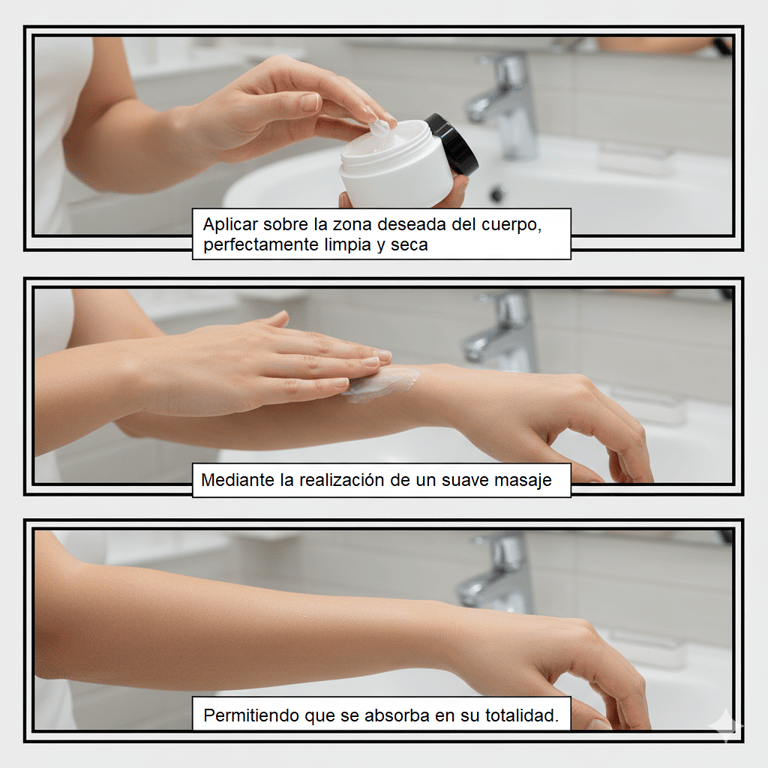 Aplicar sobre la zona deseada del cuerpo, perfectamente limpia y seca

Mediante la realización de un suave masaje

Permitiendo que se absorba en su totalidad.