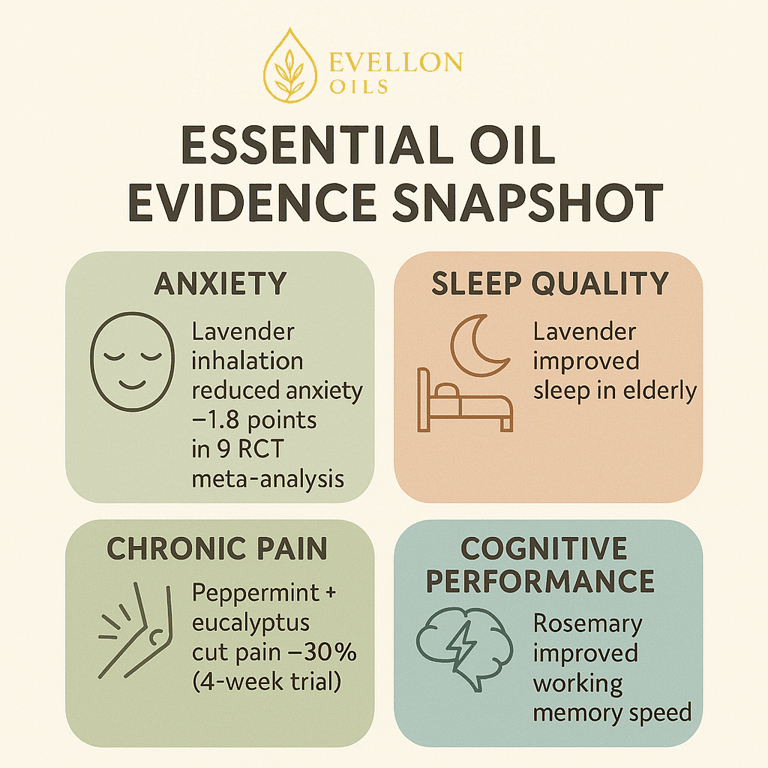 EVELLON
OILS

ESSENTIAL OIL EVIDENCE SNAPSHOT

ANXIETY

Lavender inhalation reduced anxiety −1.8 points in 9 RCT meta-analysis

SLEEP QUALITY

Lavender improved sleep in elderly

CHRONIC PAIN

Peppermint + eucalyptus cut pain −30% (4-week trial)

COGNITIVE PERFORMANCE

Rosemary improved working memory speed