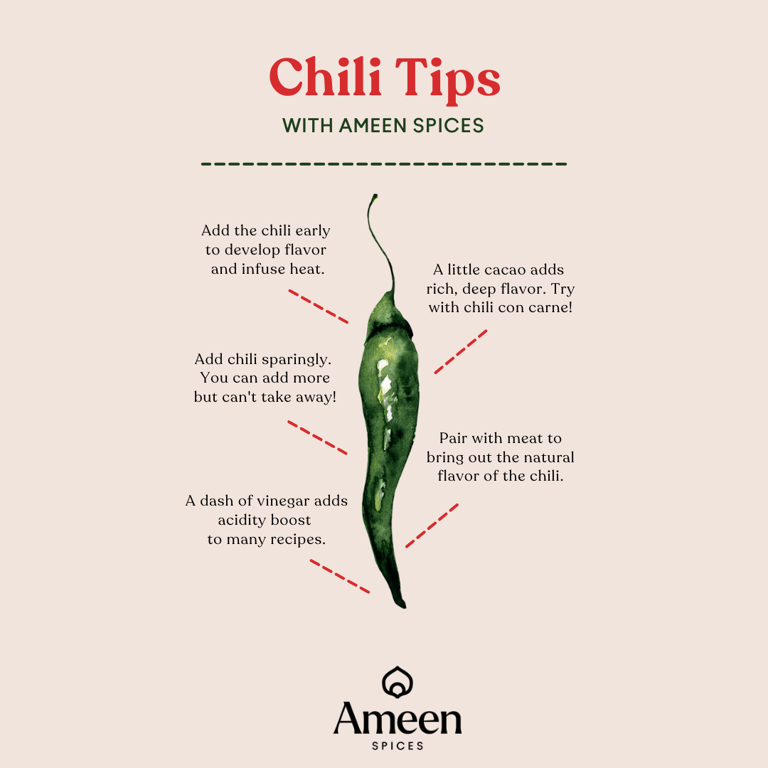 Chili Tips

WITH AMEEN SPICES

Add the chili early to develop flavor and infuse heat.

A little cacao adds rich, deep flavor. Try with chili con carne!

Add chili sparingly. You can add more but can't take away!

Pair with meat to bring out the natural flavor of the chili.

A dash of vinegar adds acidity boost to many recipes.

Ameen
SPICES