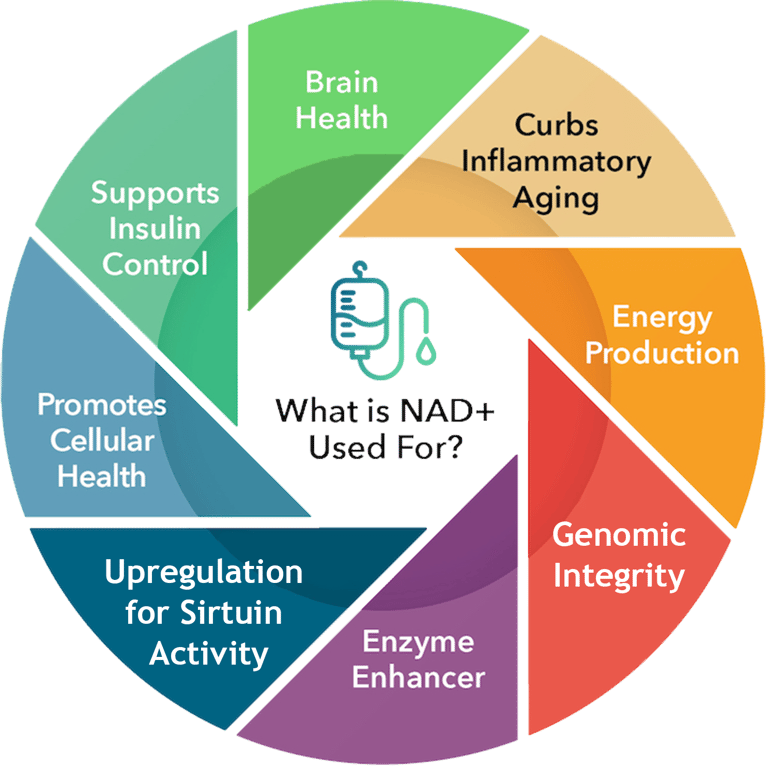 What is NAD+ Used For?

Brain Health

Curbs Inflammatory Aging

Energy Production

Genomic Integrity

Enzyme Enhancer

Upregulation for Sirtuin Activity

Promotes Cellular Health

Supports Insulin Control