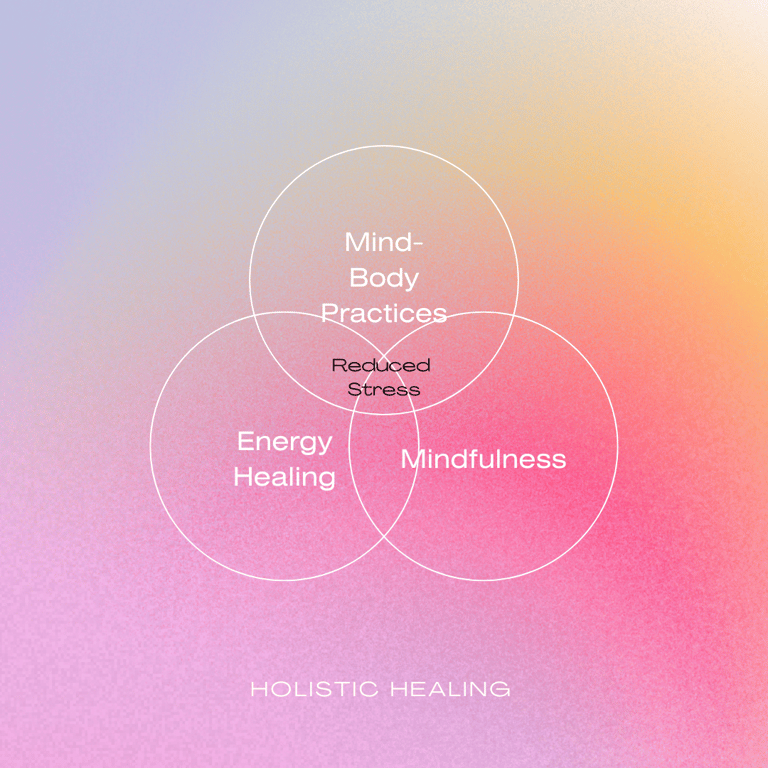 Mind-Body Practices

Reduced Stress

Energy Healing

Mindfulness

HOLISTIC HEALING